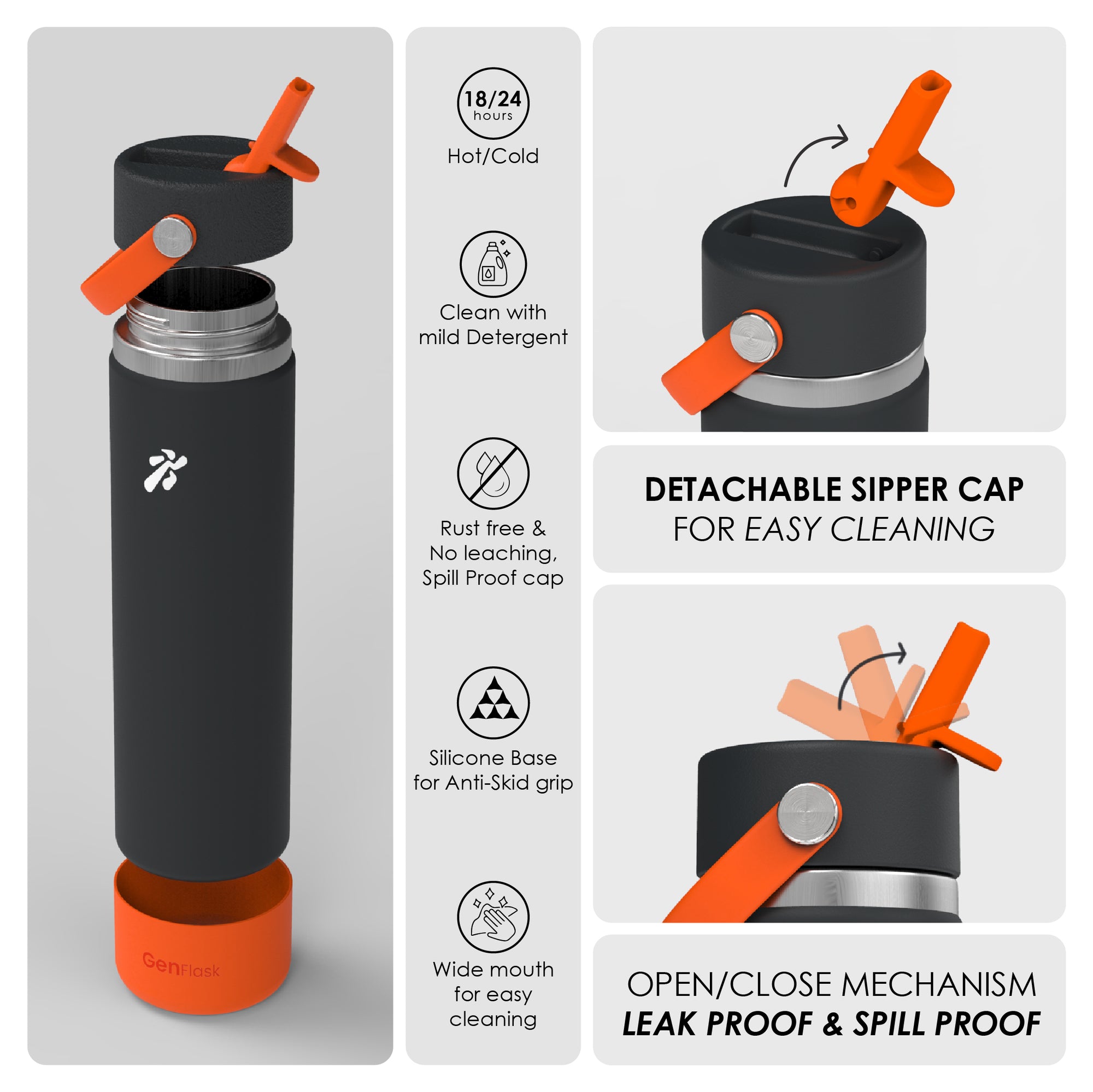 GenFlask

18/24 hours

Hot/Cold

Clean with mild Detergent

Rust free & No leaching, Spill Proof cap

Silicone Base for Anti-Skid grip

Wide mouth for easy cleaning

DETACHABLE SIPPER CAP FOR EASY CLEANING

OPEN/CLOSE MECHANISM LEAK PROOF & SPILL PROOF