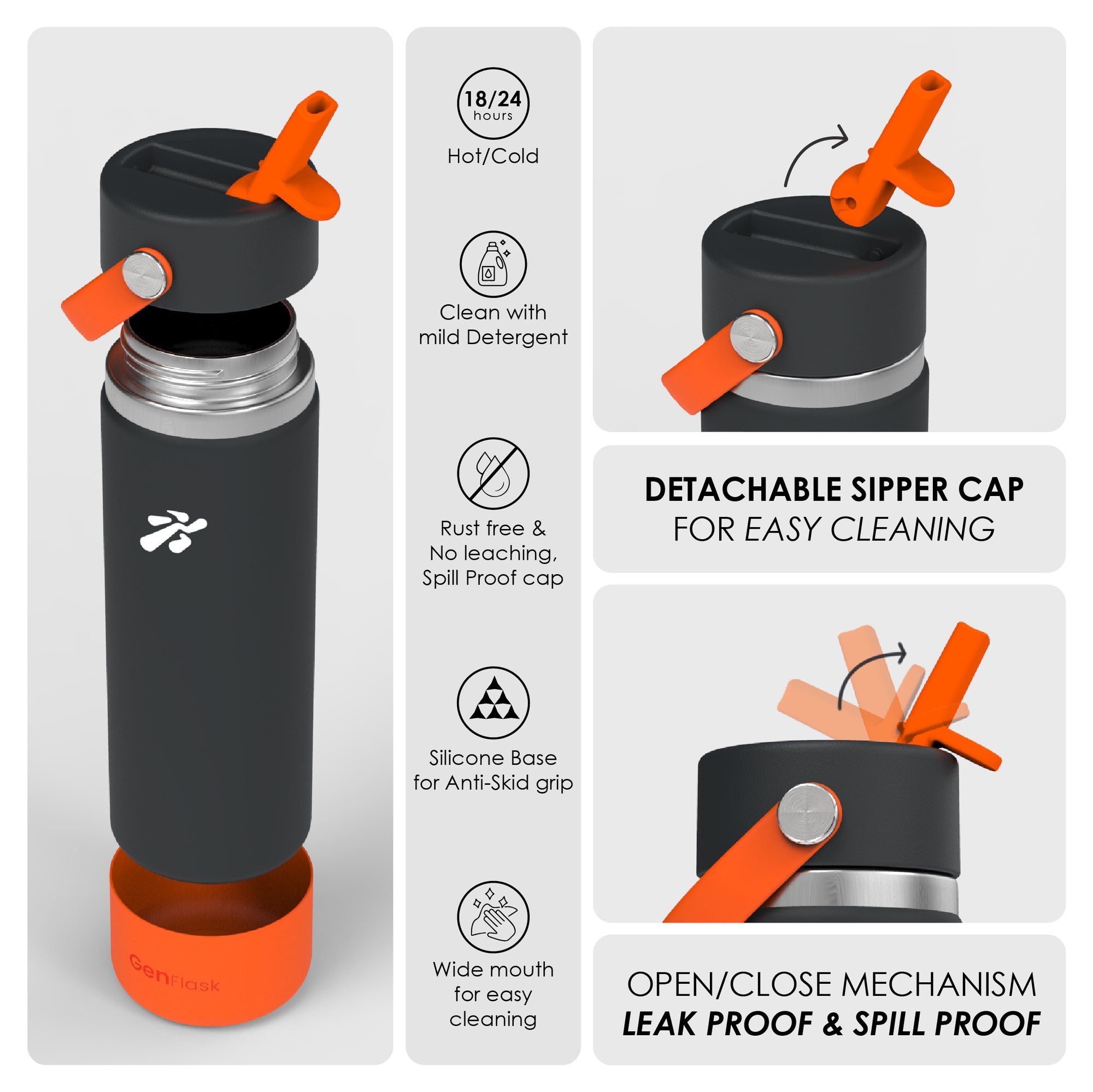 GenFlask

18/24
hours
Hot/Cold

Clean with mild Detergent

Rust free & No leaching, Spill Proof cap

Silicone Base for Anti-Skid grip

Wide mouth for easy cleaning

DETACHABLE SIPPER CAP
FOR EASY CLEANING

OPEN/CLOSE MECHANISM
LEAK PROOF & SPILL PROOF